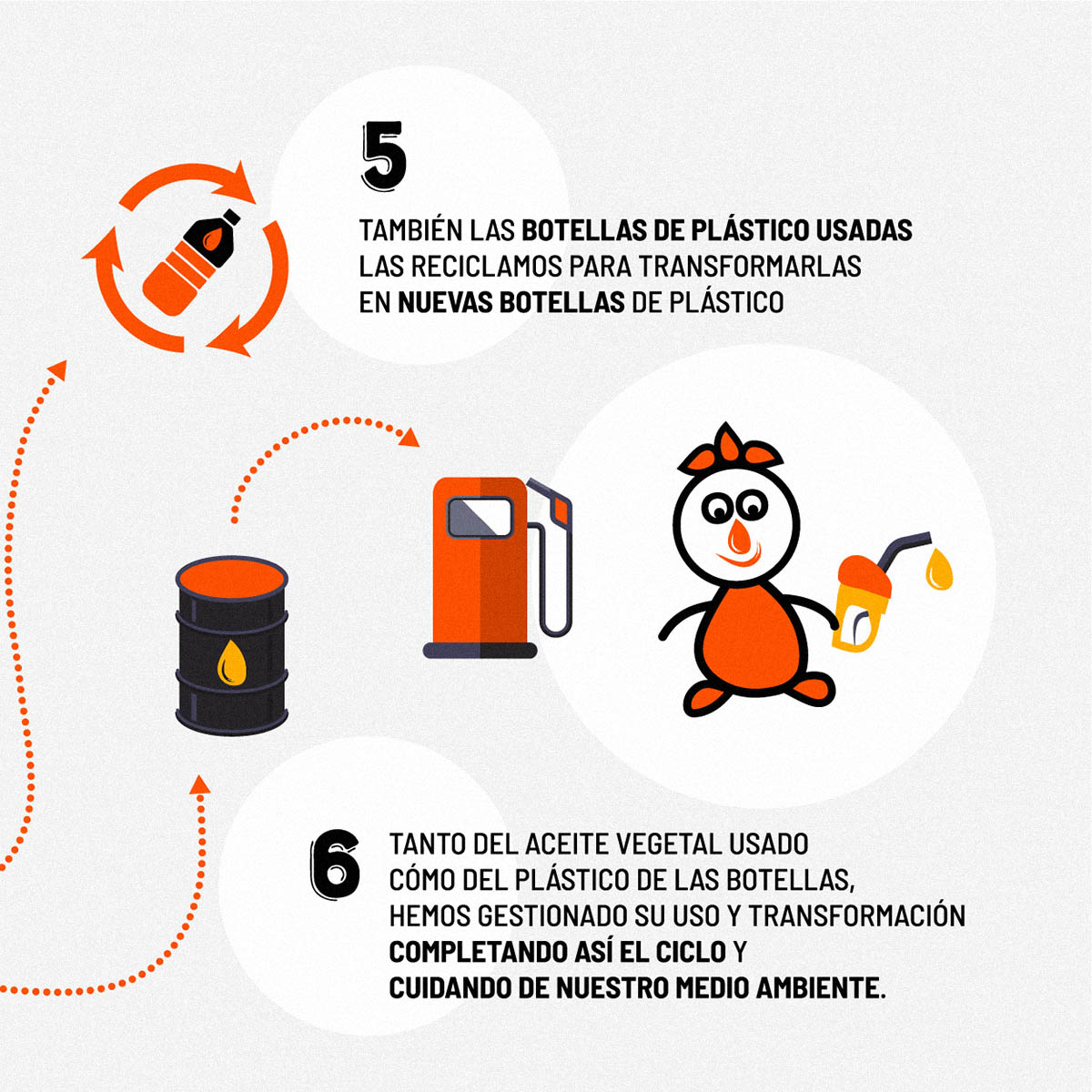 5

TAMBIÉN LAS BOTELLAS DE PLÁSTICO USADAS LAS RECICLAMOS PARA TRANSFORMARLAS EN NUEVAS BOTELLAS DE PLÁSTICO

6

TANTO DEL ACEITE VEGETAL USADO CÓMO DEL PLÁSTICO DE LAS BOTELLAS, HEMOS GESTIONADO SU USO Y TRANSFORMACIÓN COMPLETANDO ASÍ EL CICLO Y CUIDANDO DE NUESTRO MEDIO AMBIENTE.