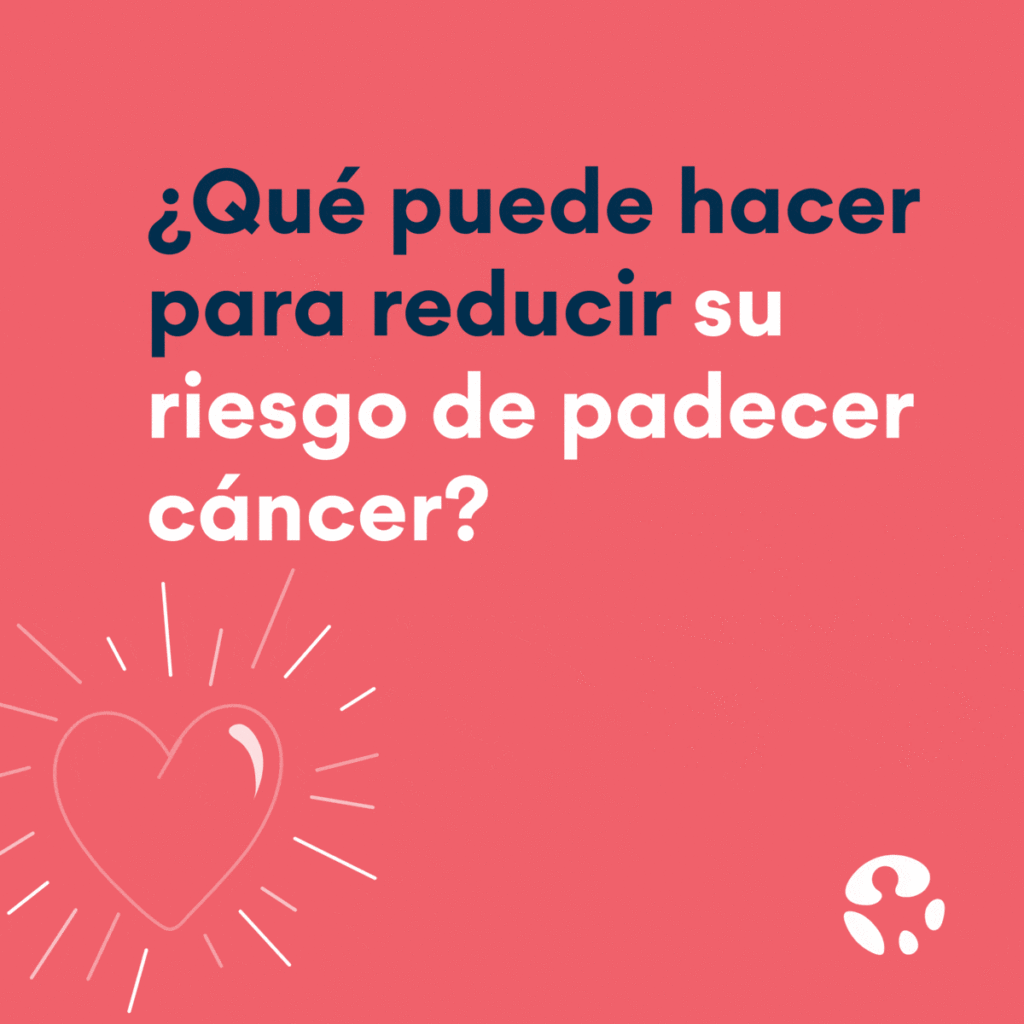 ¿Qué puede hacer para reducir su riesgo de padecer cáncer?