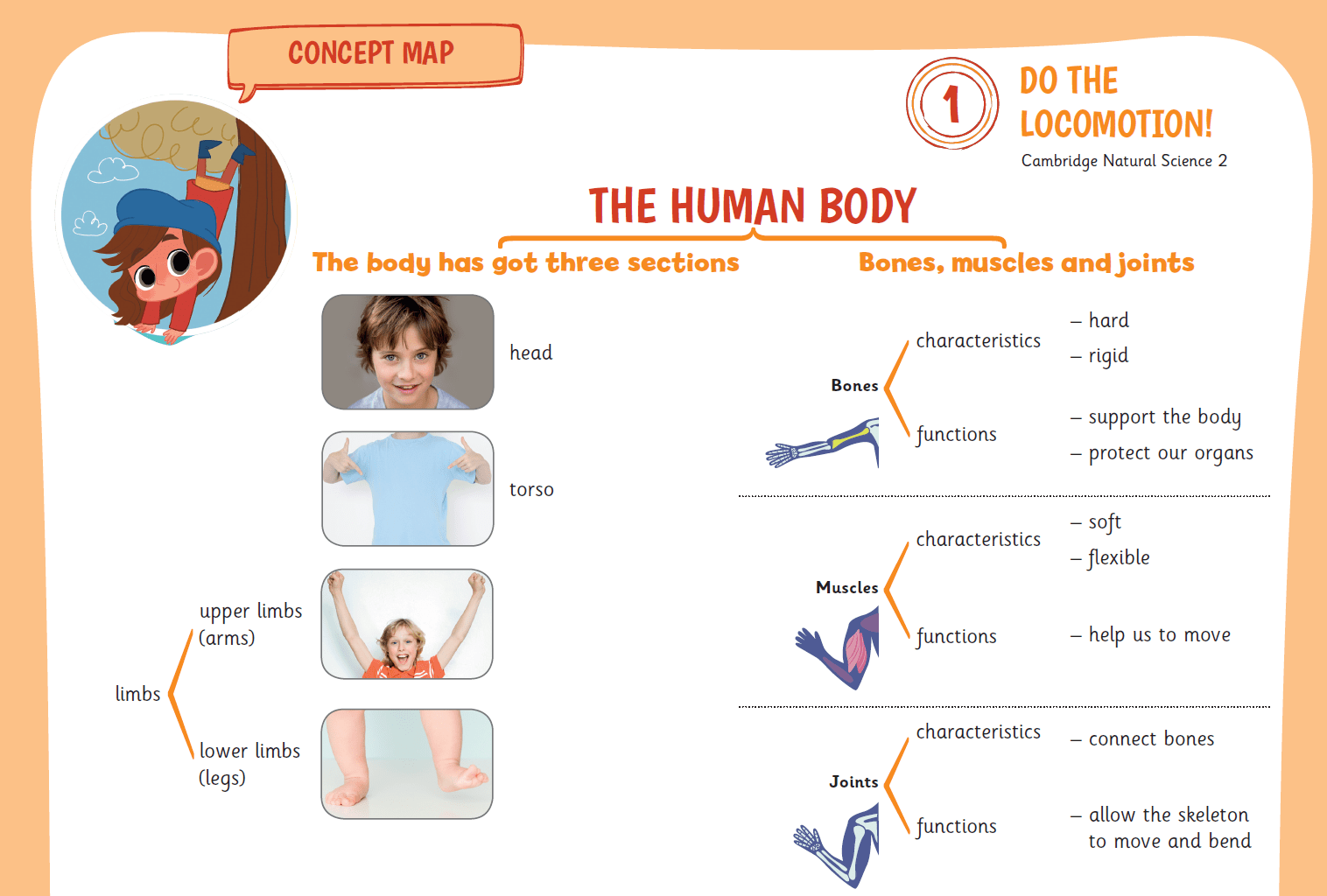 CONCEPT MAP

1 DO THE LOCOMOTION!

Cambridge Natural Science 2

THE HUMAN BODY

The body has got three sections

head

torso

limbs

upper limbs (arms)

lower limbs (legs)

Bones, muscles and joints

Bones

characteristics

– hard

– rigid

functions

– support the body

– protect our organs

Muscles

characteristics

– soft

– flexible

functions

– help us to move

Joints

characteristics

– connect bones

functions

– allow the skeleton to move and bend