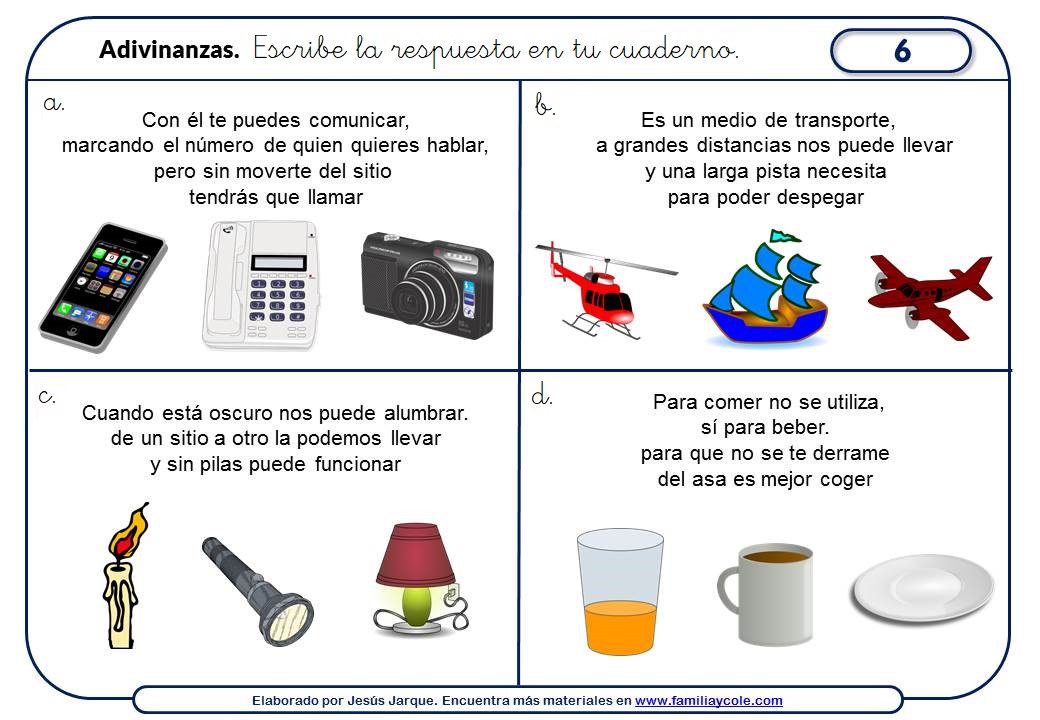 Adivinanzas. Escribe la respuesta en tu cuaderno.

6

a.
Con él te puedes comunicar,
marcando el número de quien quieres hablar,
pero sin moverte del sitio
tendrás que llamar

b.
Es un medio de transporte,
a grandes distancias nos puede llevar
y una larga pista necesita
para poder despegar

c.
Cuando está oscuro nos puede alumbrar.
de un sitio a otro la podemos llevar
y sin pilas puede funcionar

d.
Para comer no se utiliza,
sí para beber.
para que no se te derrame
del asa es mejor coger

Elaborado por Jesús Jarque. Encuentra más materiales en www.familiaycole.com